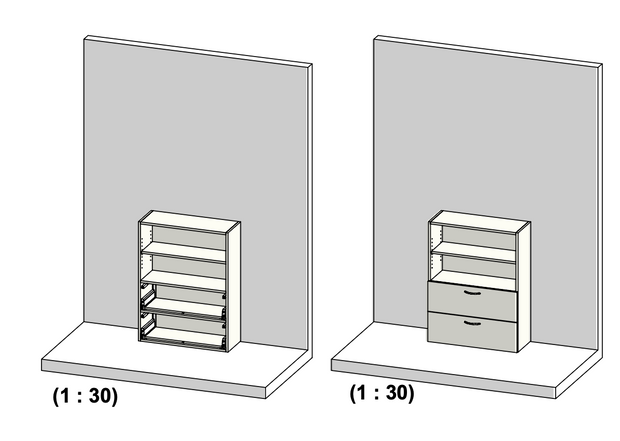 (1 : 30)

(1 : 30)